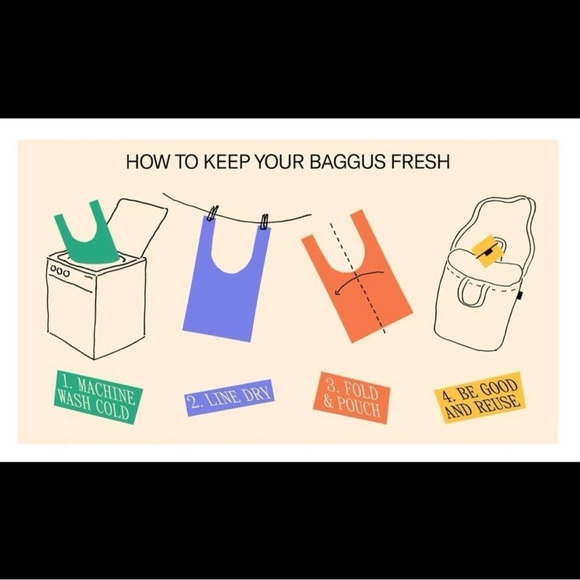 HOW TO KEEP YOUR BAGGUS FRESH

1. MACHINE WASH COLD

2. LINE DRY

3. FOLD & POUCH

4. BE GOOD AND REUSE